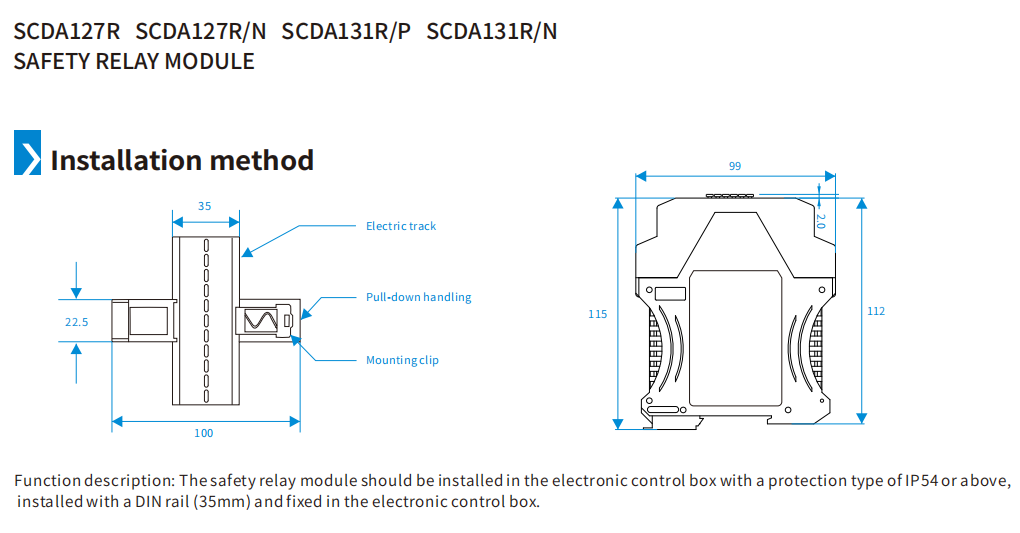 SCDA127R SCDA127R/N SCDA131R/P SCDA131R/N
SAFETY RELAY MODULE

Installation method

35
Electric track
Pull-down handling
22.5
Mounting clip
100

99
2.0
115
112

Function description: The safety relay module should be installed in the electronic control box with a protection type of IP54 or above, installed with a DIN rail (35mm) and fixed in the electronic control box.