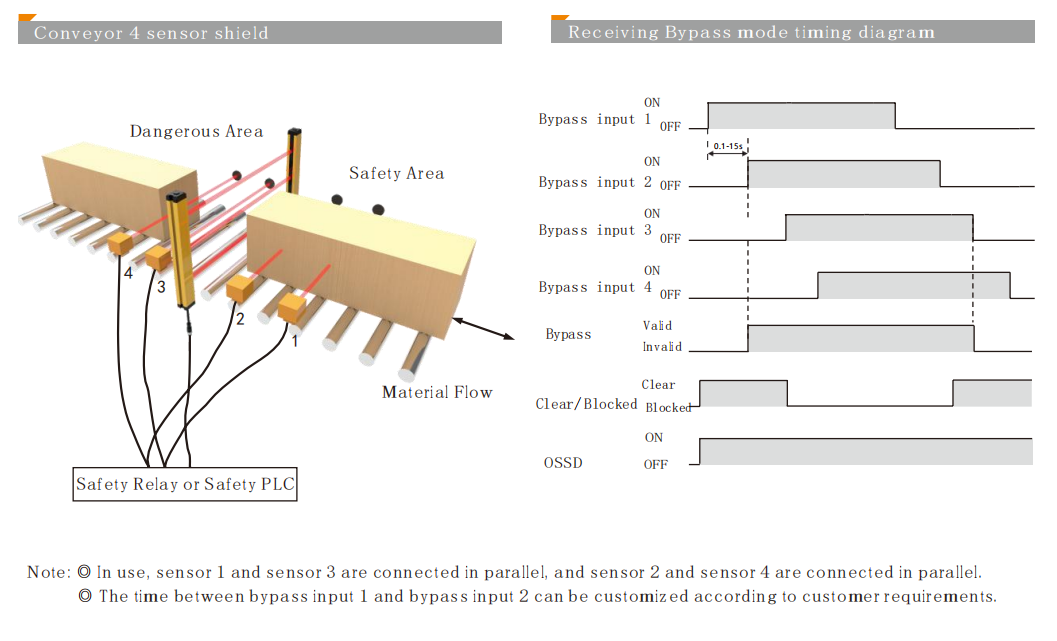 Conveyor 4 sensor shield

Dangerous Area

Safety Area

4

3

2

1

Material Flow

Safety Relay or Safety PLC

Receiving Bypass mode timing diagram

Bypass input 1 ON OFF

0.1-15s

Bypass input 2 ON OFF

Bypass input 3 ON OFF

Bypass input 4 ON OFF

Bypass Valid Invalid

Clear/Blocked Clear Blocked

OSSD ON OFF

Note: ◎ In use, sensor 1 and sensor 3 are connected in parallel, and sensor 2 and sensor 4 are connected in parallel.
◎ The time between bypass input 1 and bypass input 2 can be customized according to customer requirements.