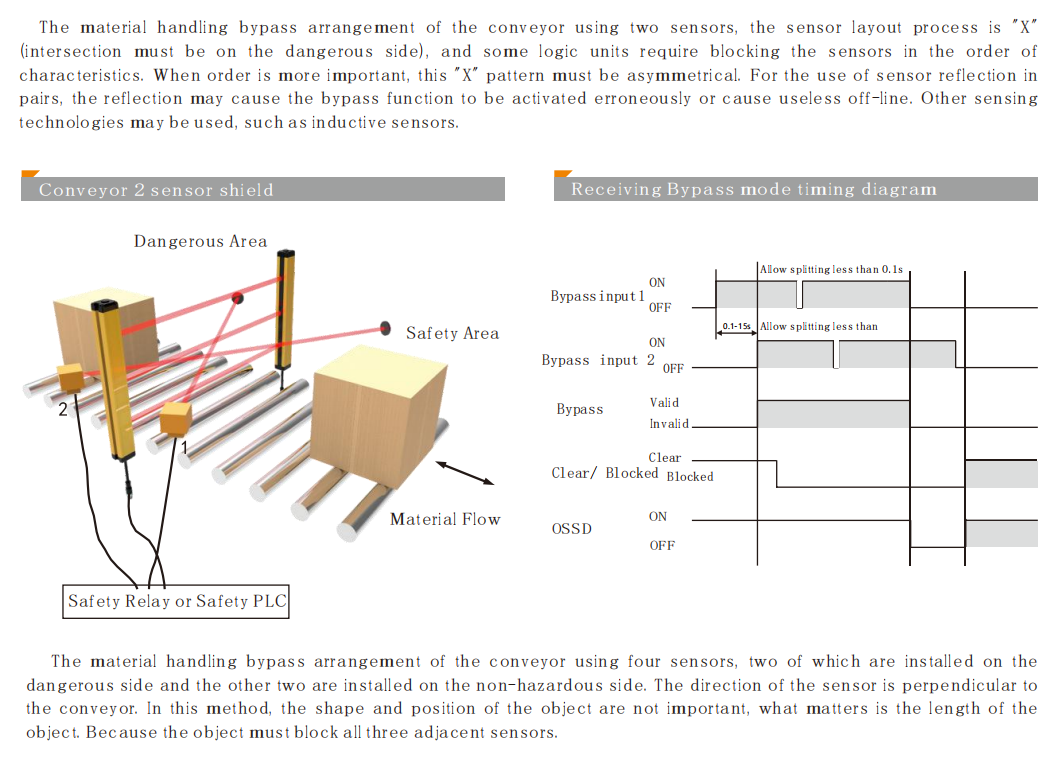 The material handling bypass arrangement of the conveyor using two sensors, the sensor layout process is "X" (intersection must be on the dangerous side), and some logic units require blocking the sensors in the order of characteristics. When order is more important, this "X" pattern must be asymmetrical. For the use of sensor reflection in pairs, the reflection may cause the bypass function to be activated erroneously or cause useless off-line. Other sensing technologies may be used, such as inductive sensors.

Conveyor 2 sensor shield

Dangerous Area

Safety Area

2

1

Material Flow

Safety Relay or Safety PLC

Receiving Bypass mode timing diagram

Allow splitting less than 0.1s

Bypass input 1 ON OFF

0.1-15s Allow splitting less than

Bypass input 2 ON OFF

Bypass Valid Invalid

Clear/ Blocked Clear Blocked

OSSD ON OFF

The material handling bypass arrangement of the conveyor using four sensors, two of which are installed on the dangerous side and the other two are installed on the non-hazardous side. The direction of the sensor is perpendicular to the conveyor. In this method, the shape and position of the object are not important, what matters is the length of the object. Because the object must block all three adjacent sensors.