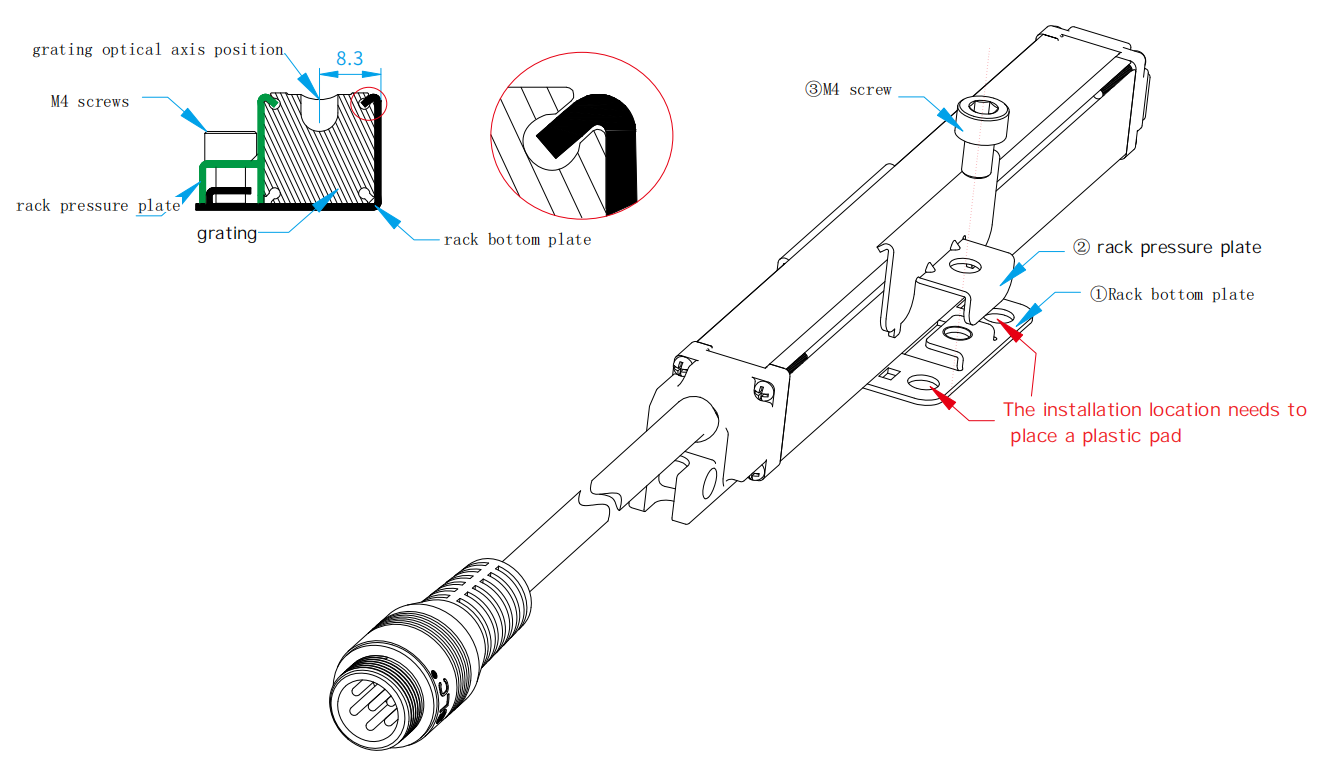 grating optical axis position

8.3

M4 screws

rack pressure plate

grating

rack bottom plate

③M4 screw

② rack pressure plate

①Rack bottom plate

The installation location needs to place a plastic pad