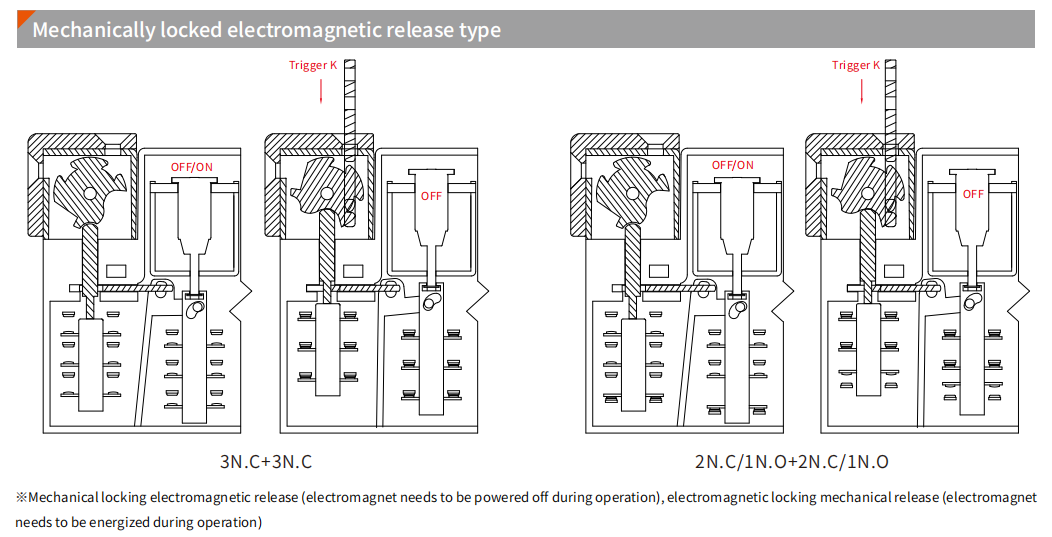 Mechanically locked electromagnetic release type

Trigger K

OFF/ON

OFF

3N.C+3N.C

Trigger K

OFF/ON

OFF

2N.C/1N.O+2N.C/1N.O

※Mechanical locking electromagnetic release (electromagnet needs to be powered off during operation), electromagnetic locking mechanical release (electromagnet needs to be energized during operation)