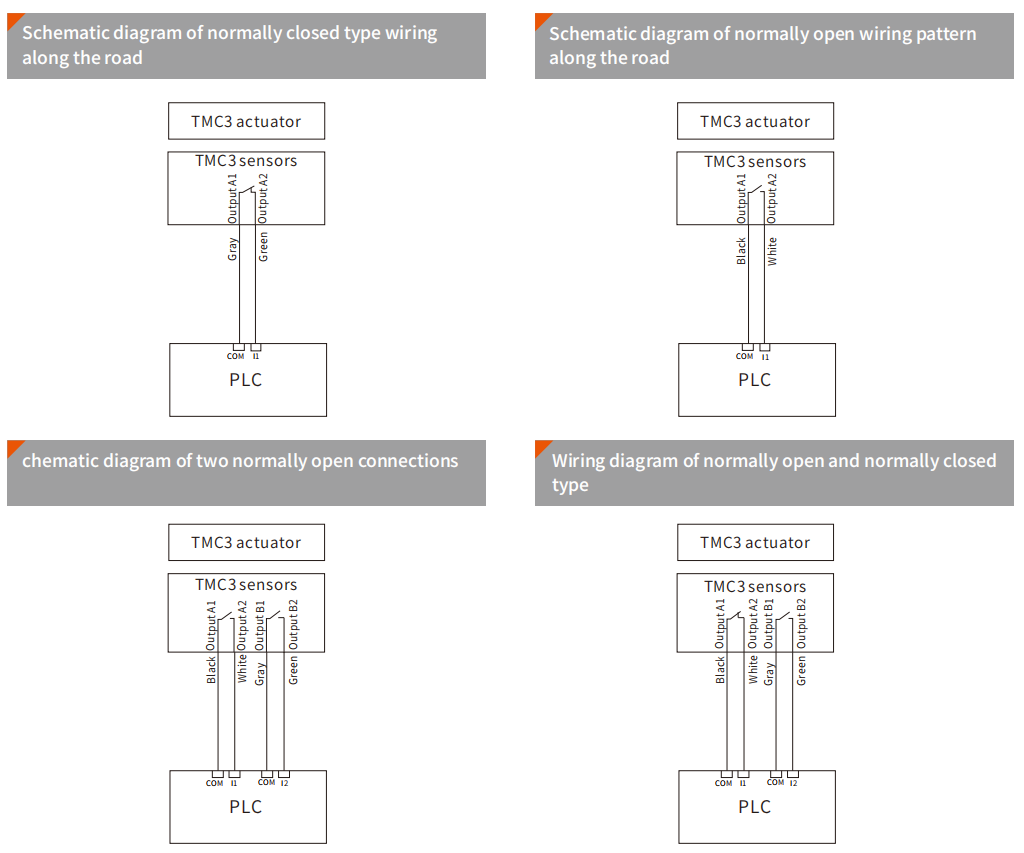 Schematic diagram of normally closed type wiring along the road

TMC3 actuator

TMC3 sensors

Output A1

Output A2

Gray

Green

COM

I1

PLC

Schematic diagram of normally open wiring pattern along the road

TMC3 actuator

TMC3 sensors

Output A1

Output A2

Black

White

COM

I1

PLC

chematic diagram of two normally open connections

TMC3 actuator

TMC3 sensors

Output A1

Output A2

Output B1

Output B2

Black

White

Gray

Green

COM

I1

COM

I2

PLC

Wiring diagram of normally open and normally closed type

TMC3 actuator

TMC3 sensors

Output A1

Output A2

Output B1

Output B2

Black

White

Gray

Green

COM

I1

COM

I2

PLC